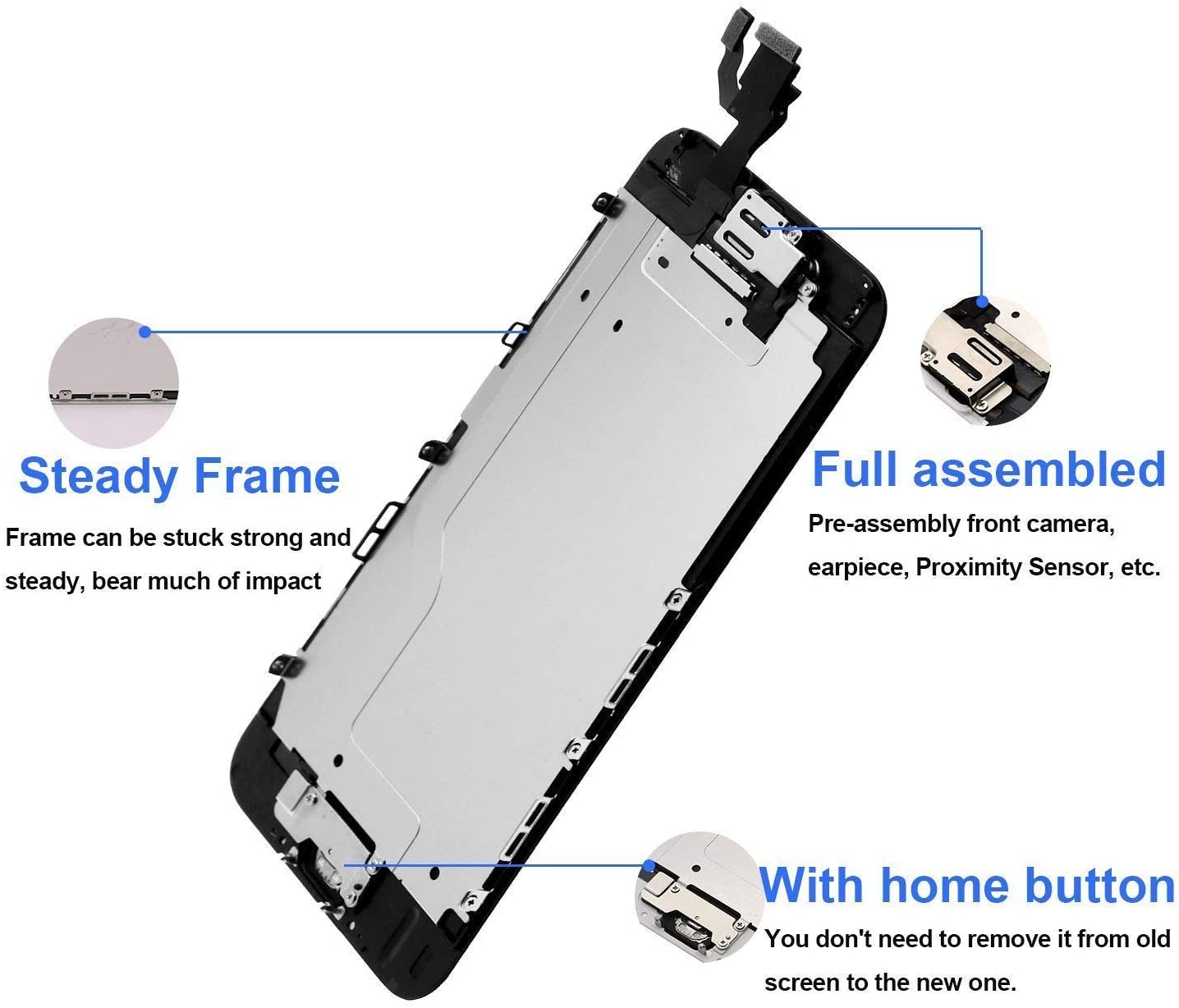 Steady Frame

Frame can be stuck strong and steady, bear much of impact

Full assembled

Pre-assembly front camera, earpiece, Proximity Sensor, etc.

With home button

You don't need to remove it from old screen to the new one.