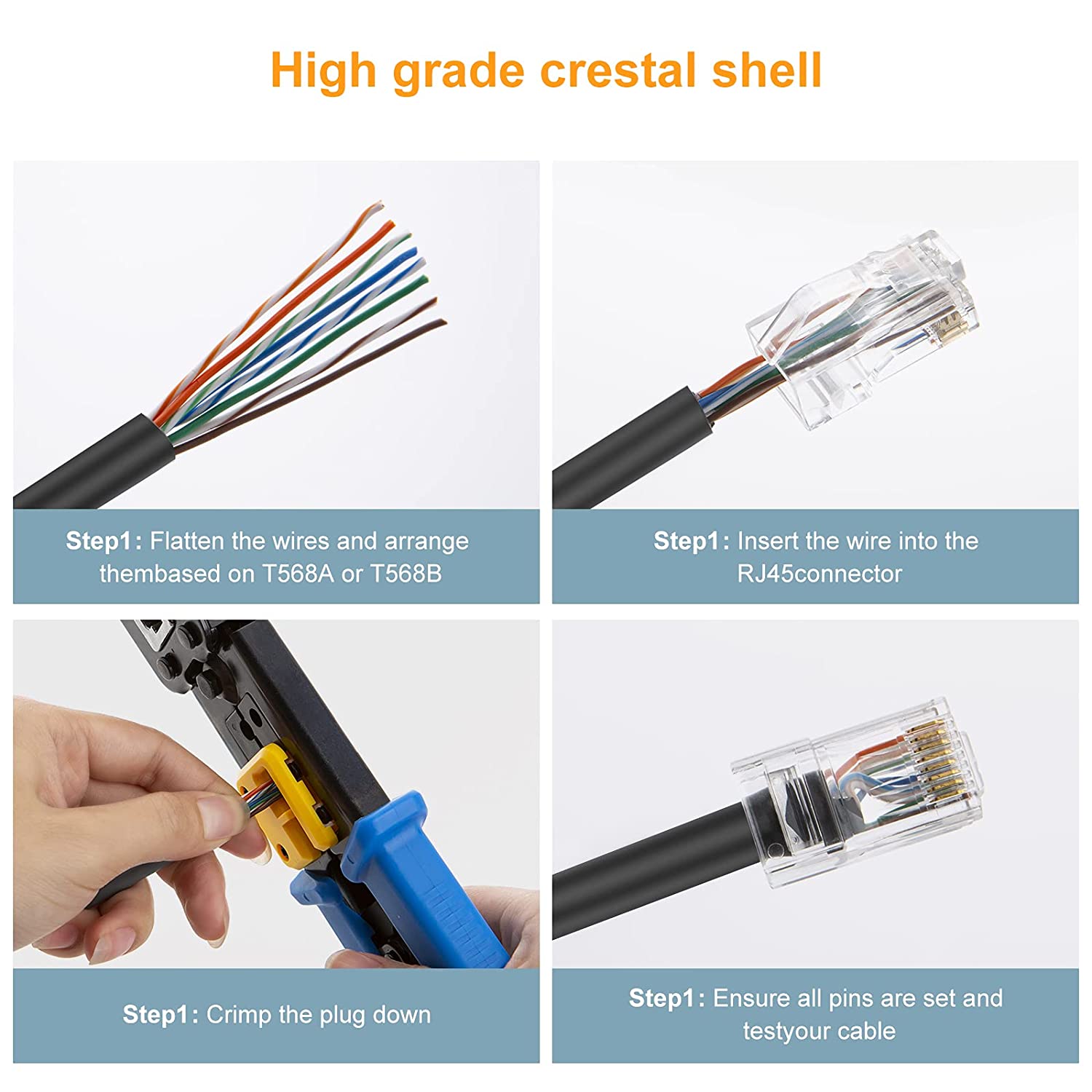 High grade crestal shell

Step1: Flatten the wires and arrange thembased on T568A or T568B

Step1: Insert the wire into the RJ45connector

Step1: Crimp the plug down

Step1: Ensure all pins are set and testyour cable